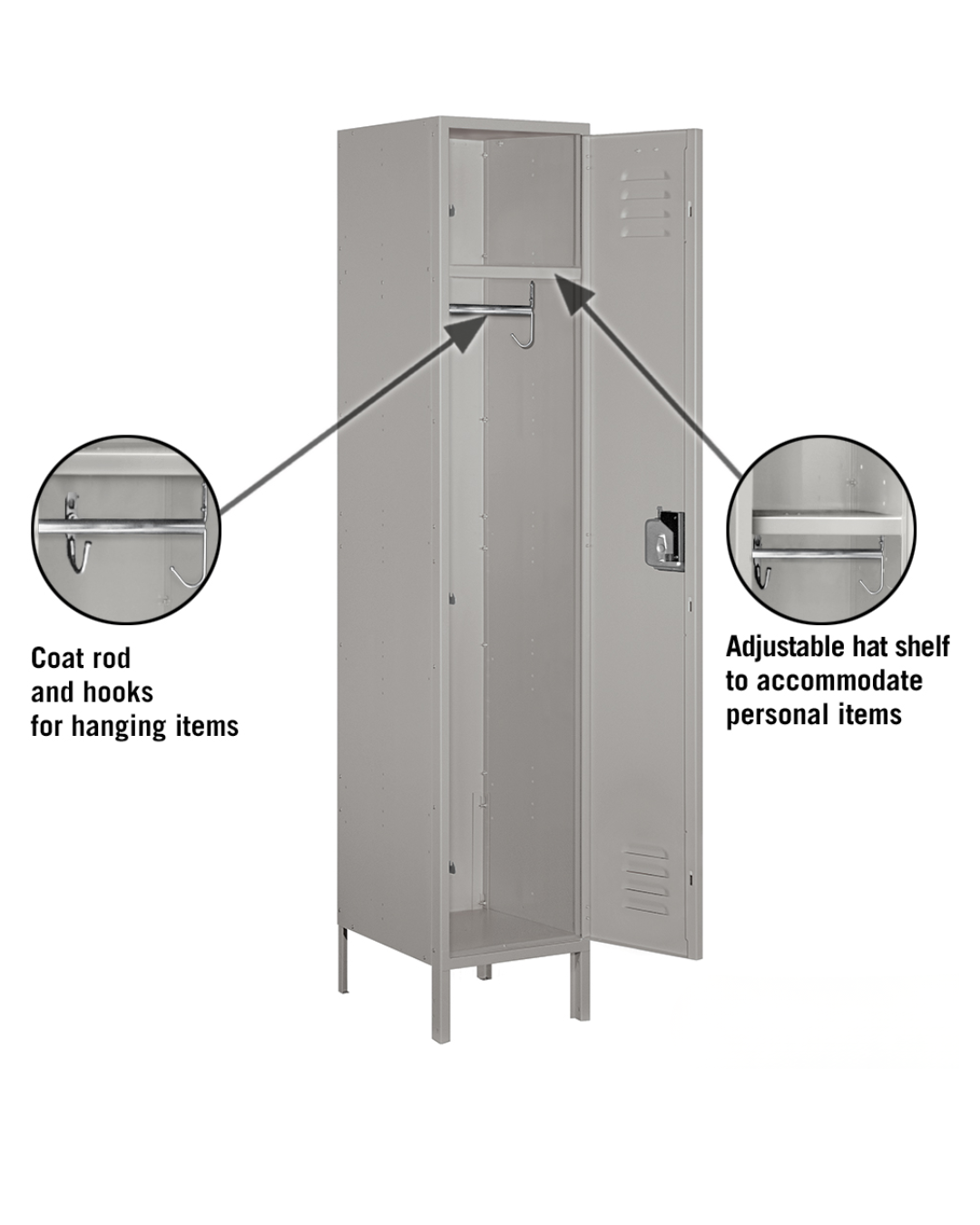 Coat rod and hooks for hanging items

Adjustable hat shelf to accommodate personal items